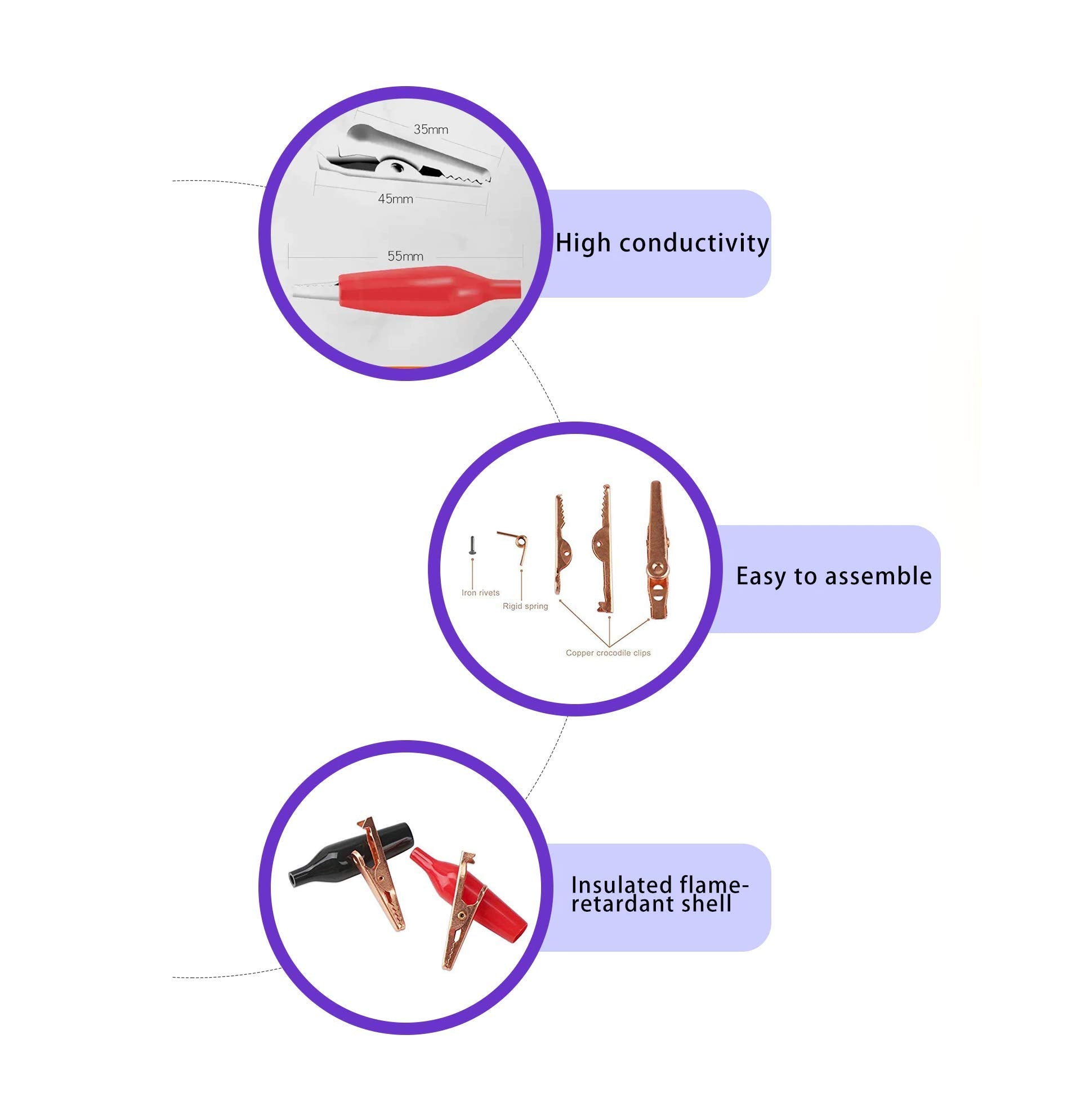 35mm

45mm

55mm

High conductivity

Iron rivets

Rigid spring

Copper crocodile clips

Easy to assemble

Insulated flame-retardant shell