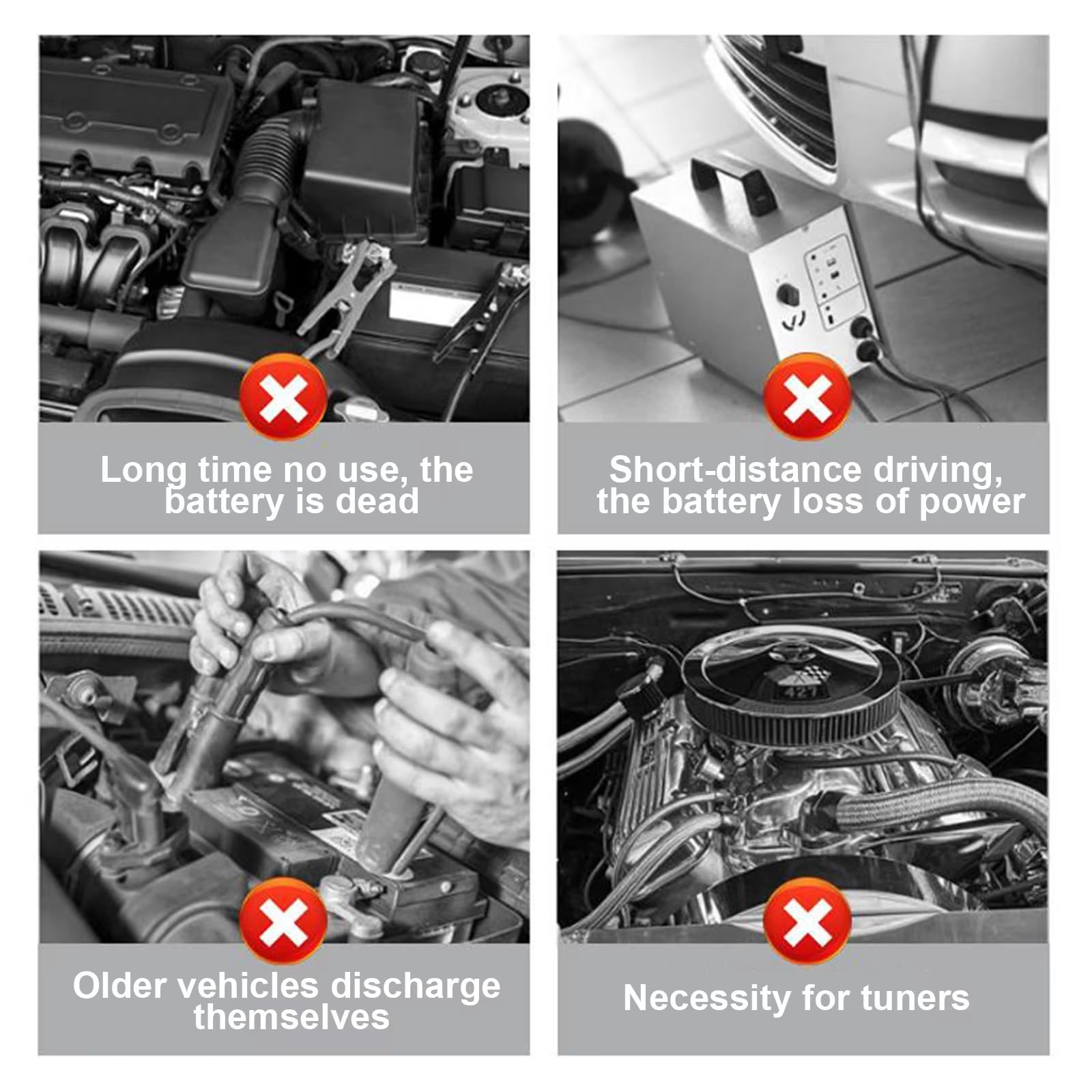 Long time no use, the battery is dead

Short-distance driving, the battery loss of power

Older vehicles discharge themselves

427

Necessity for tuners