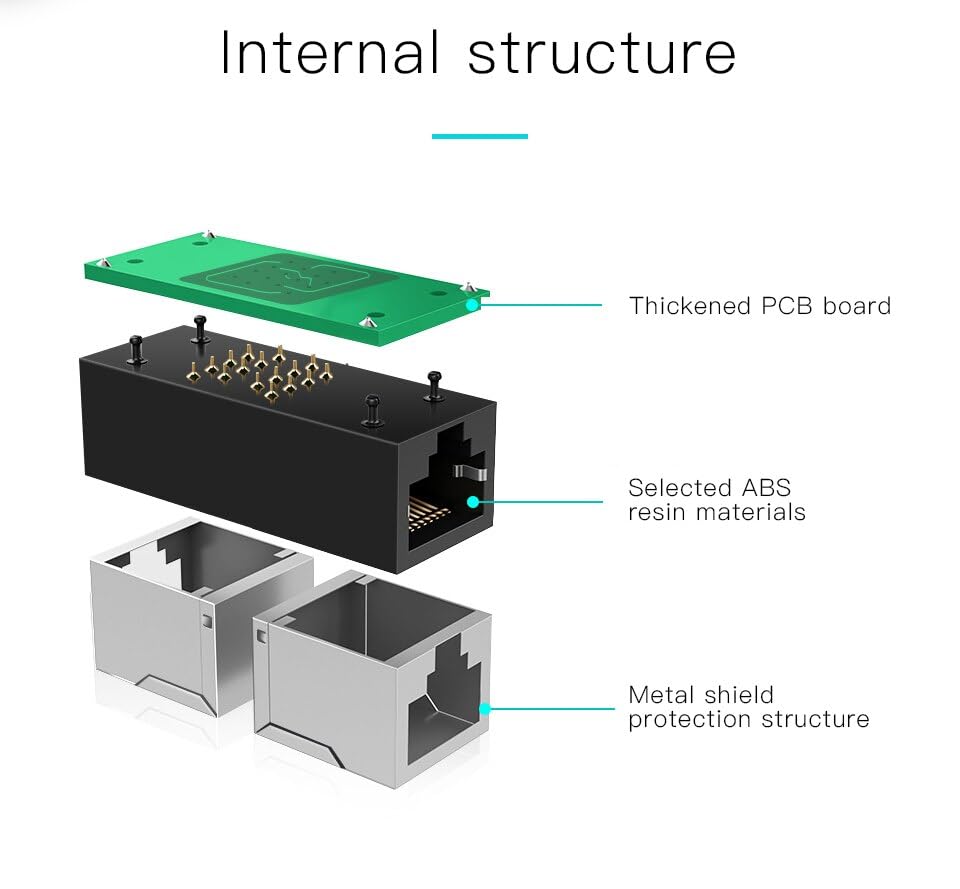 Internal structure

Thickened PCB board

Selected ABS resin materials

Metal shield protection structure