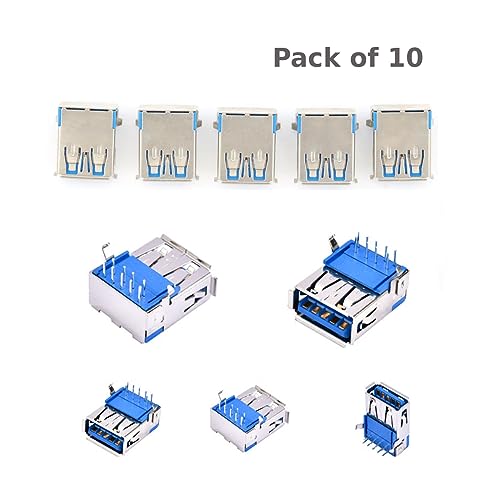 Pack of 10