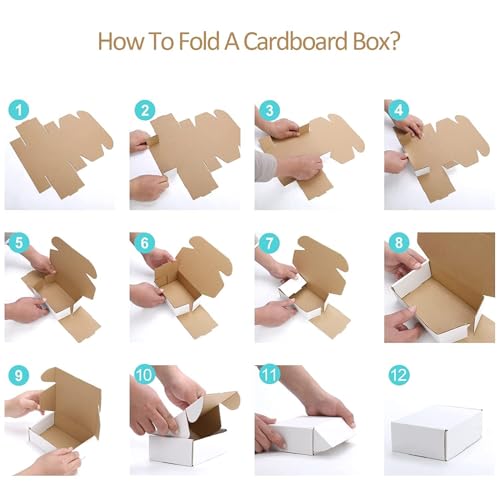 How To Fold A Cardboard Box?

1

2

3

4

5

6

7

8

9

10

11

12